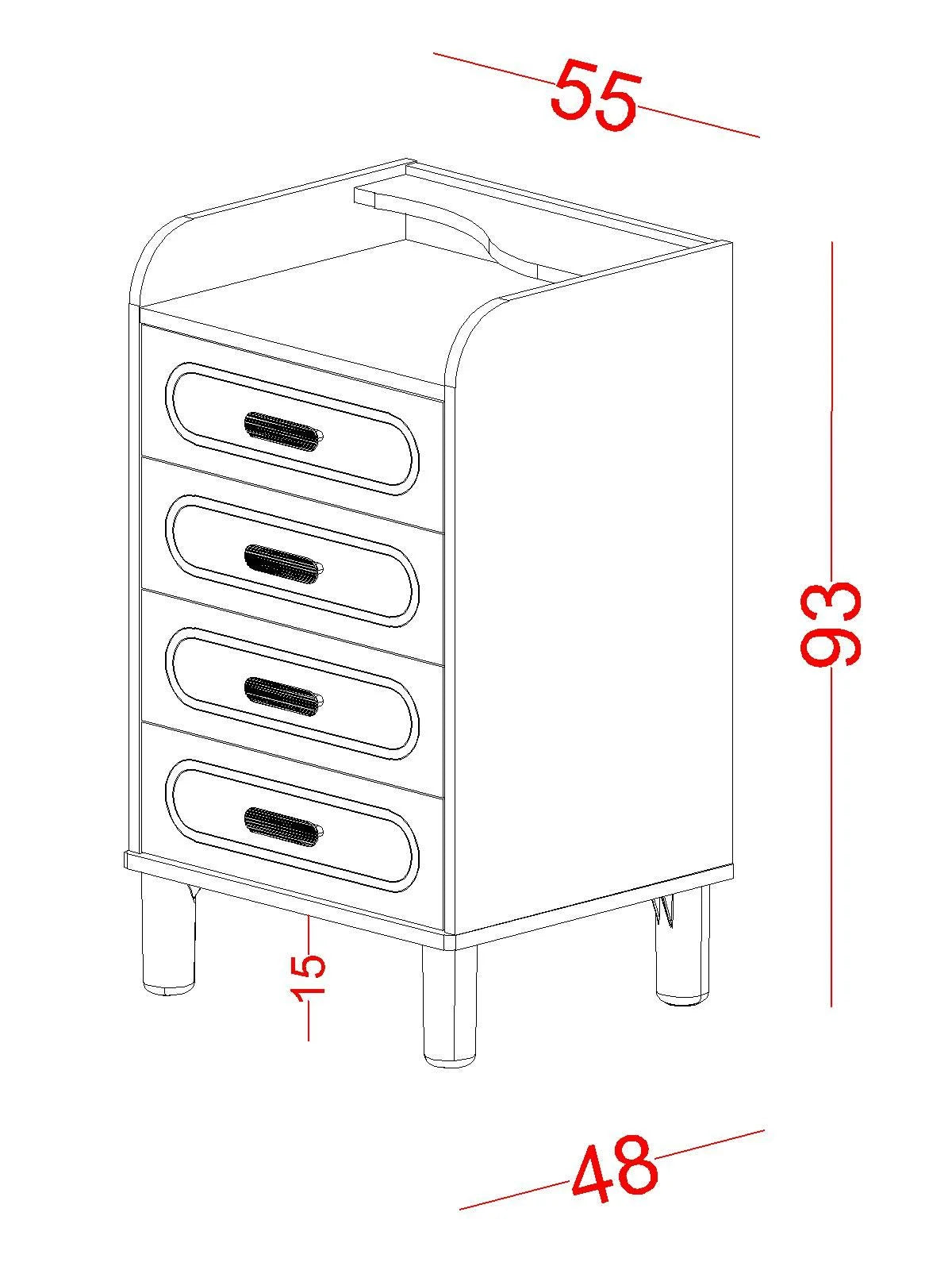 55
93
15
48