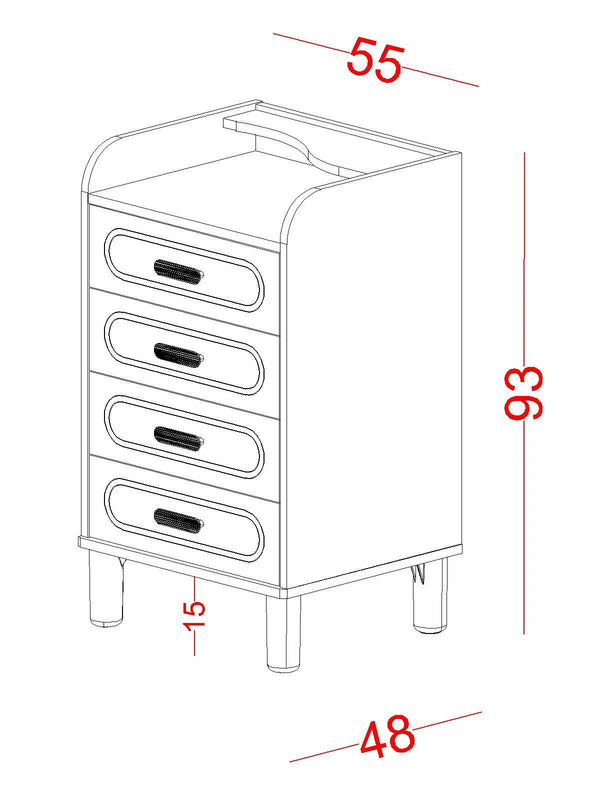 55
93
15
48