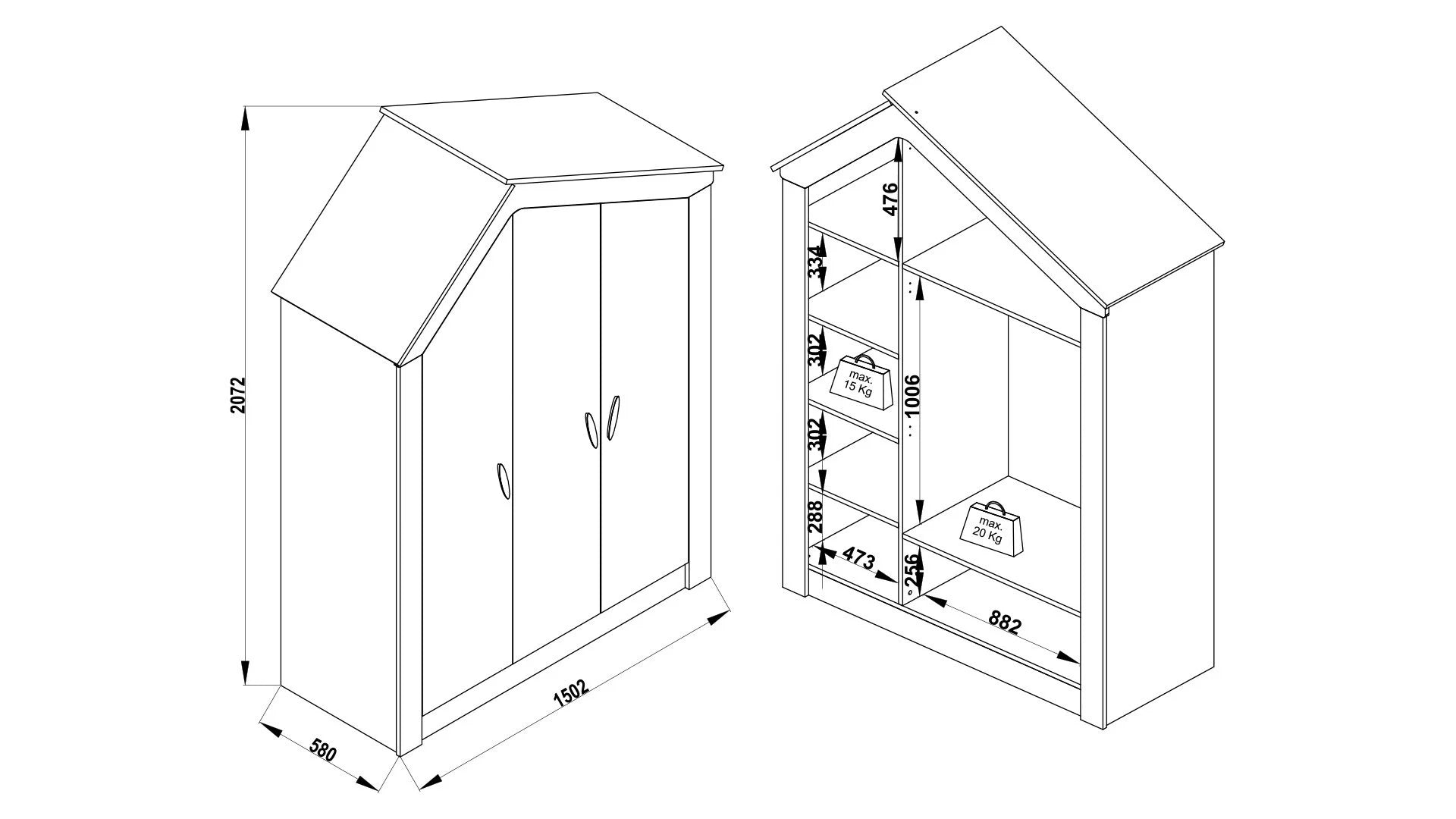 2072

580

1502

476

334

302

max.
15 Kg

1006

302

288

473

256

max.
20 Kg

882