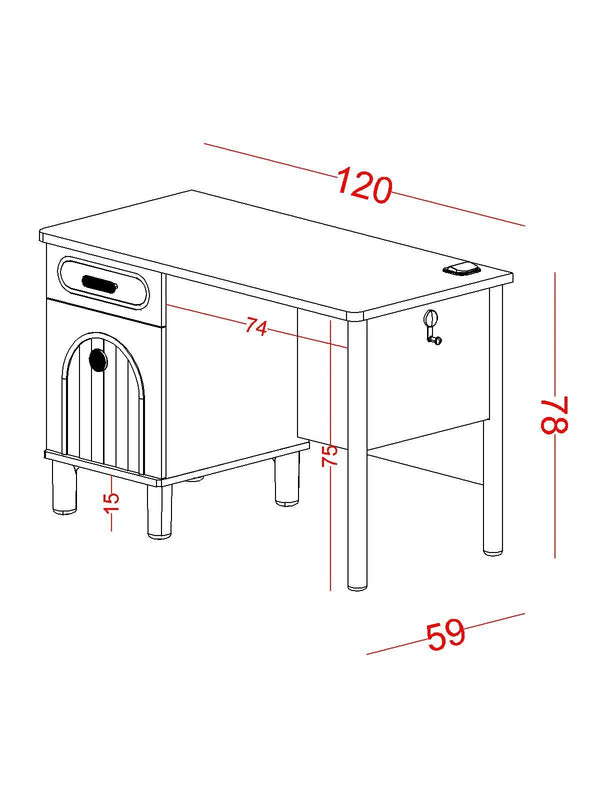 120

74

78

75

15

59