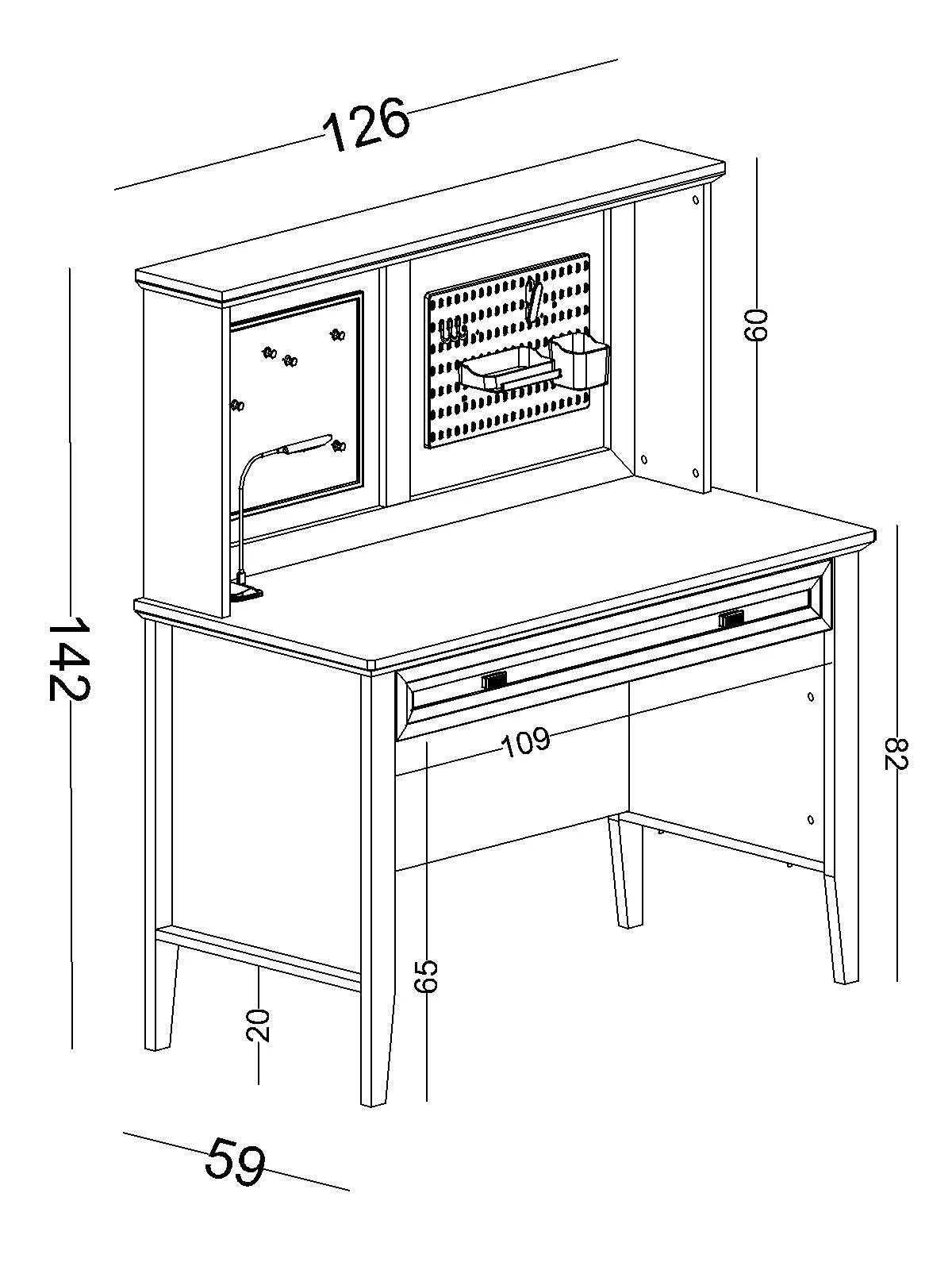 126

60

142

109

82

65

20

59