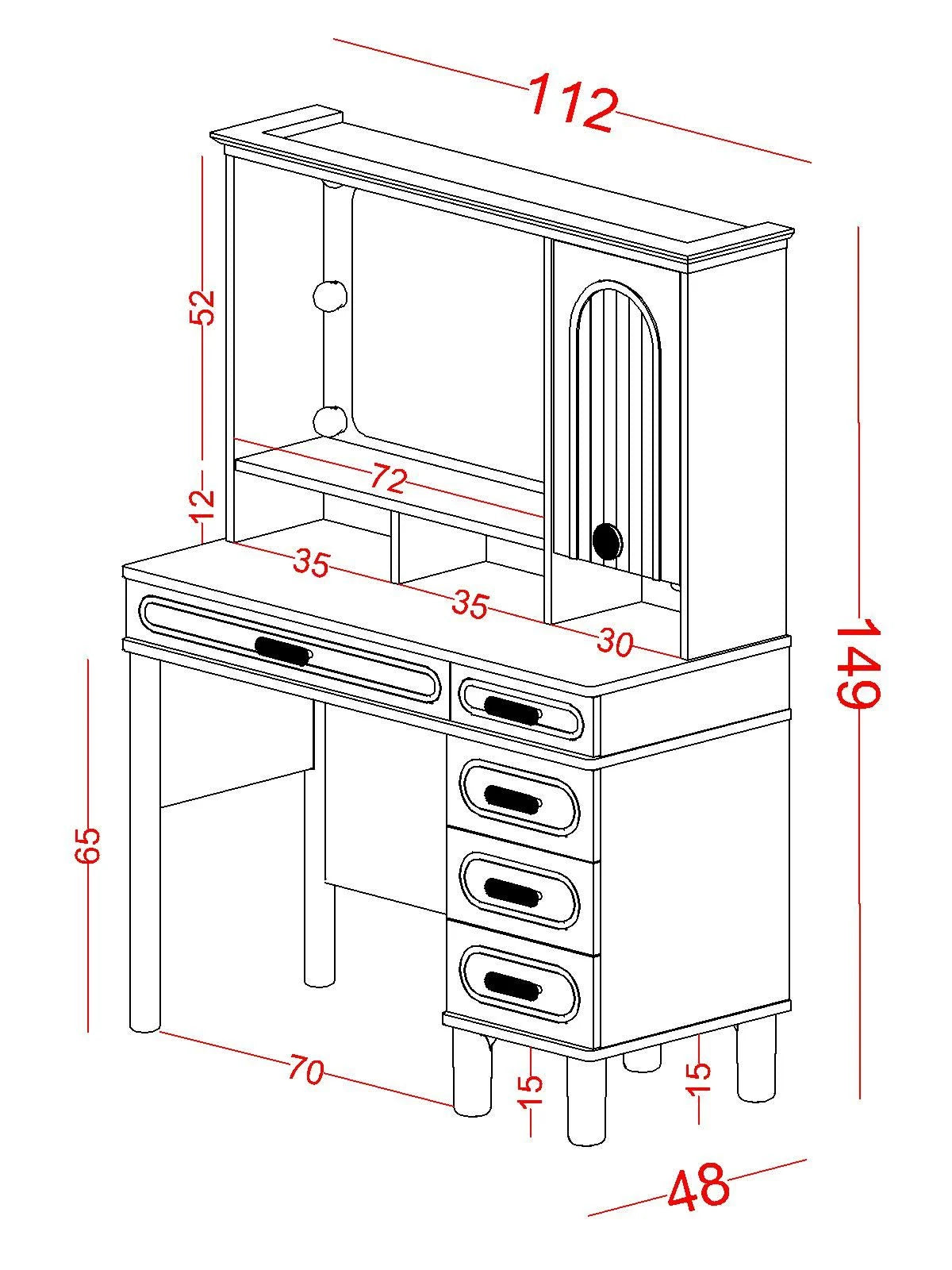 112
52
72
12
35
35
30
149
65
70
15
15
48